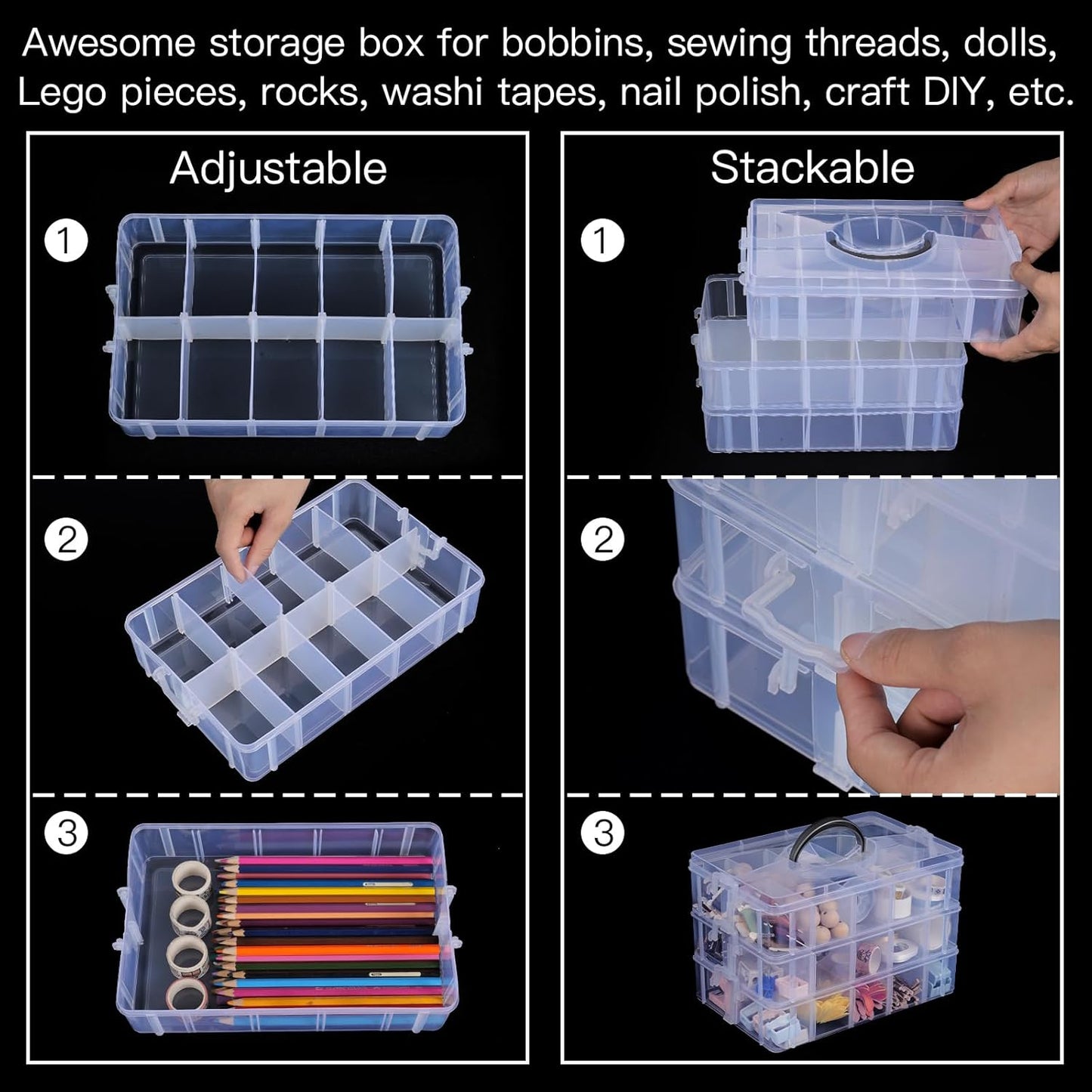 Awesome storage box for bobbins, sewing threads, dolls, Lego pieces, rocks, washi tapes, nail polish, craft DIY, etc.

Adjustable

1

2

3

Stackable

1

2

3